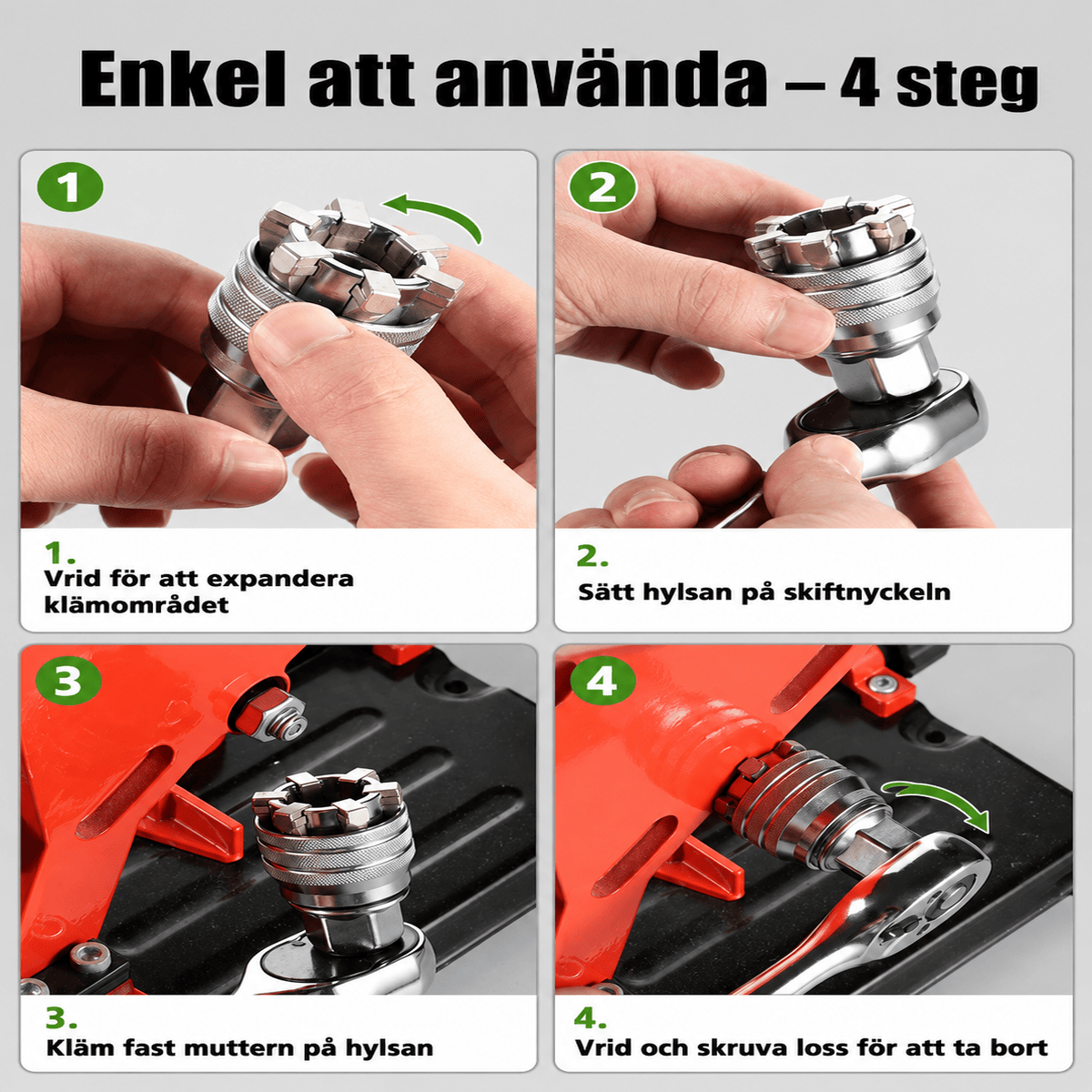 Enkel att använda – 4 steg

1

1.
Vrid för att expandera klämområdet

2

2.
Sätt hylsan på skiftnyckeln

3

3.
Kläm fast muttern på hylsan

4

4.
Vrid och skruva loss för att ta bort